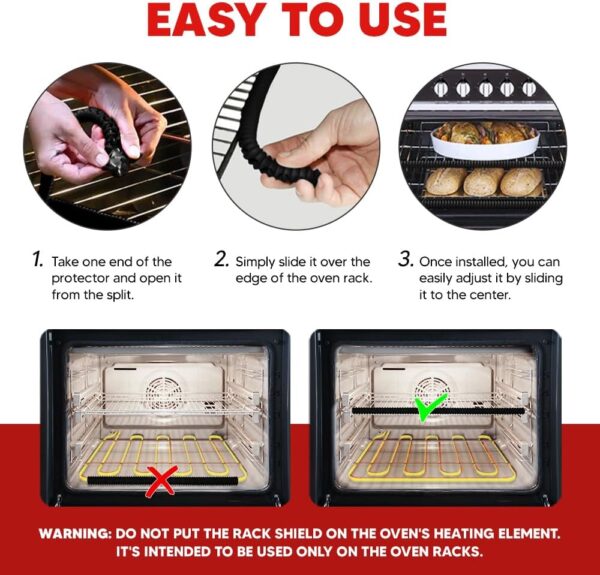 EASY TO USE

1. Take one end of the protector and open it from the split.

2. Simply slide it over the edge of the oven rack.

3. Once installed, you can easily adjust it by sliding it to the center.

WARNING: DO NOT PUT THE RACK SHIELD ON THE OVEN'S HEATING ELEMENT. IT'S INTENDED TO BE USED ONLY ON THE OVEN RACKS.