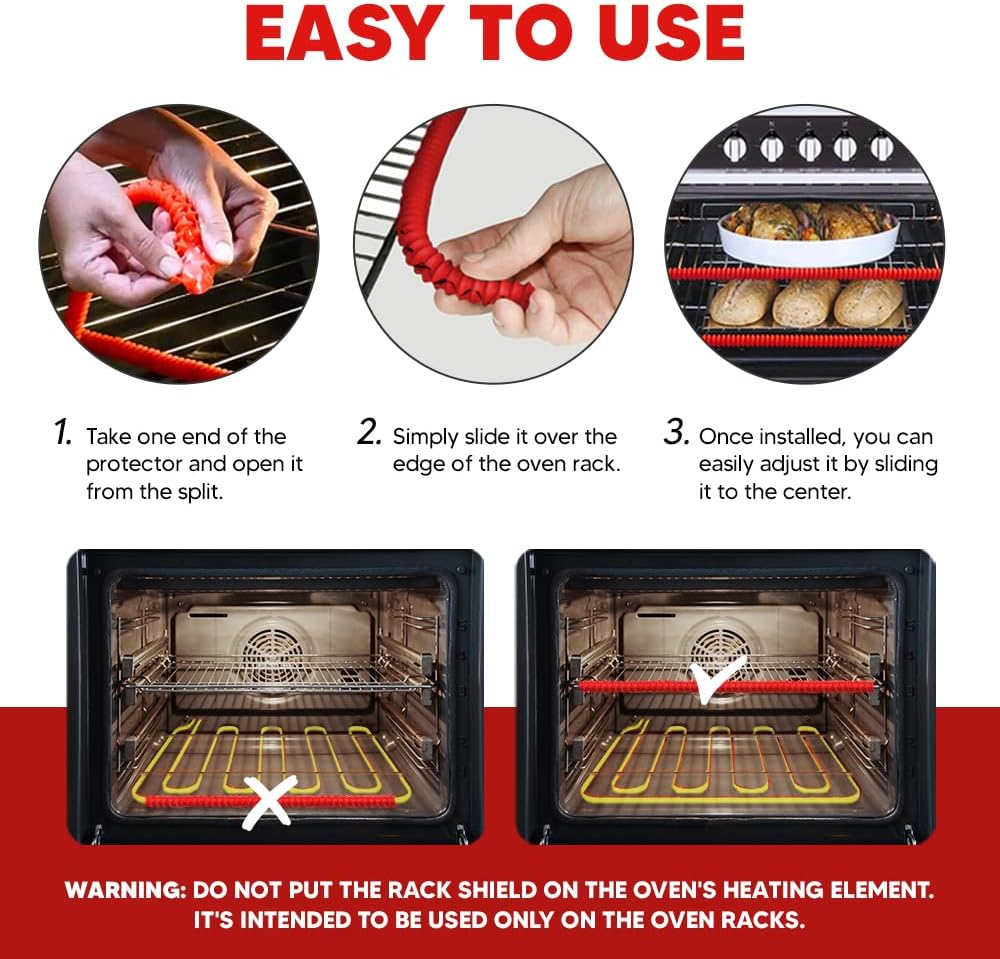 EASY TO USE

1. Take one end of the protector and open it from the split.

2. Simply slide it over the edge of the oven rack.

3. Once installed, you can easily adjust it by sliding it to the center.

WARNING: DO NOT PUT THE RACK SHIELD ON THE OVEN'S HEATING ELEMENT. IT'S INTENDED TO BE USED ONLY ON THE OVEN RACKS.