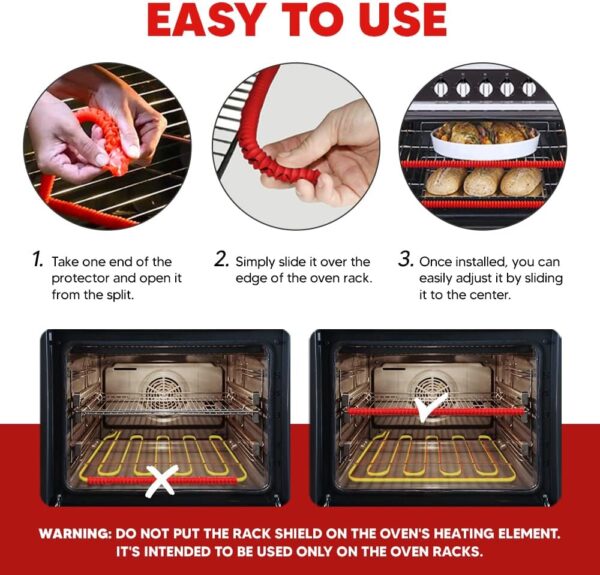 EASY TO USE

1. Take one end of the protector and open it from the split.

2. Simply slide it over the edge of the oven rack.

3. Once installed, you can easily adjust it by sliding it to the center.

WARNING: DO NOT PUT THE RACK SHIELD ON THE OVEN'S HEATING ELEMENT. IT'S INTENDED TO BE USED ONLY ON THE OVEN RACKS.