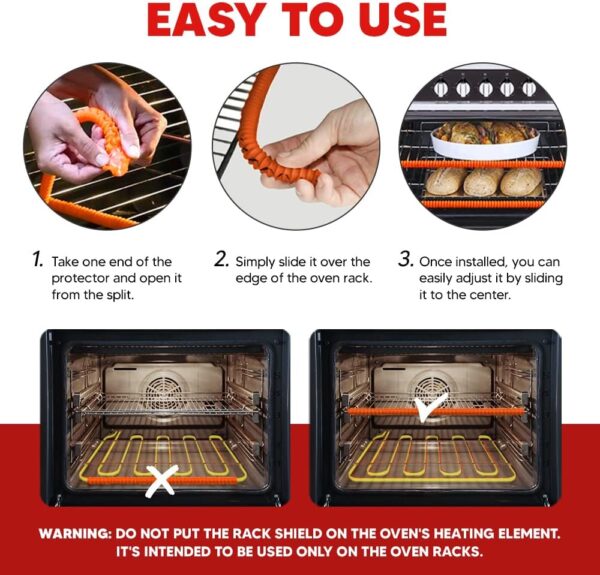 EASY TO USE

1. Take one end of the protector and open it from the split.

2. Simply slide it over the edge of the oven rack.

3. Once installed, you can easily adjust it by sliding it to the center.

WARNING: DO NOT PUT THE RACK SHIELD ON THE OVEN'S HEATING ELEMENT. IT'S INTENDED TO BE USED ONLY ON THE OVEN RACKS.