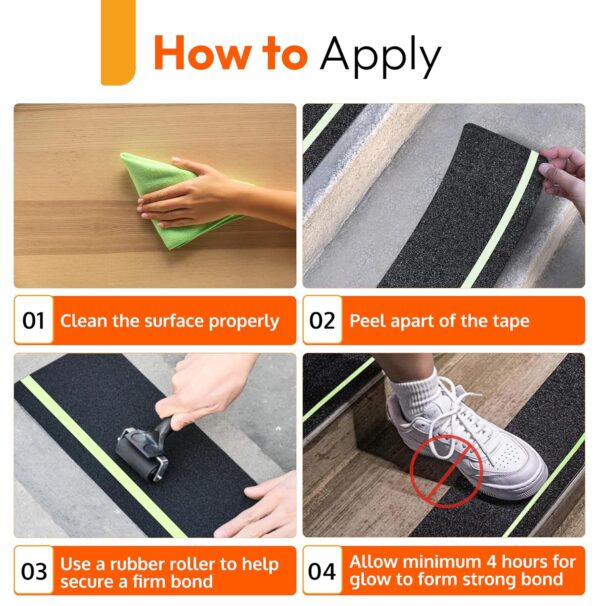 How to Apply

01 Clean the surface properly

02 Peel apart of the tape

03 Use a rubber roller to help secure a firm bond

04 Allow minimum 4 hours for glow to form strong bond